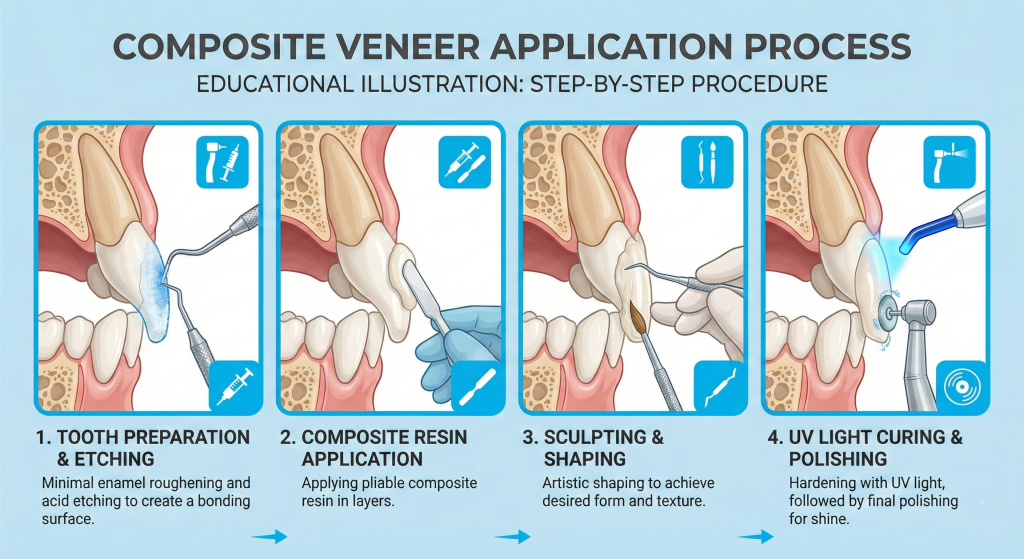 COMPOSITE VENEER APPLICATION PROCESS

EDUCATIONAL ILLUSTRATION: STEP-BY-STEP PROCEDURE

1. TOOTH PREPARATION & ETCHING

Minimal enamel roughening and acid etching to create a bonding surface.

2. COMPOSITE RESIN APPLICATION

Applying pliable composite resin in layers.

3. SCULPTING & SHAPING

Artistic shaping to achieve desired form and texture.

4. UV LIGHT CURING & POLISHING

Hardening with UV light, followed by final polishing for shine.