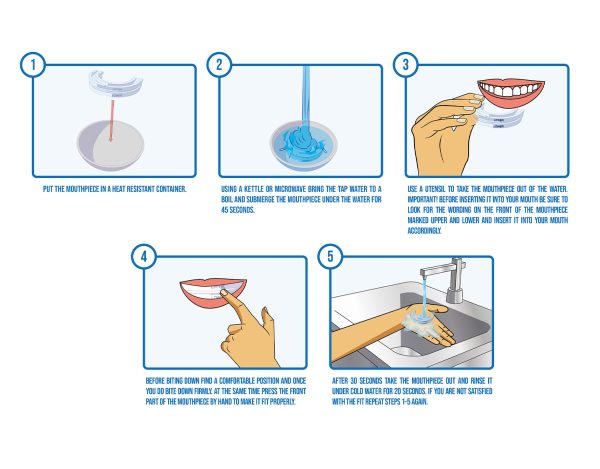 1

PUT THE MOUTHPIECE IN A HEAT RESISTANT CONTAINER.

2

USING A KETTLE OR MICROWAVE BRING THE TAP WATER TO A BOIL AND SUBMERGE THE MOUTHPIECE UNDER THE WATER FOR 45 SECONDS.

3

USE A UTENSIL TO TAKE THE MOUTHPIECE OUT OF THE WATER. IMPORTANT! BEFORE INSERTING IT INTO YOUR MOUTH BE SURE TO LOOK FOR THE WORDING ON THE FRONT OF THE MOUTHPIECE MARKED UPPER AND LOWER AND INSERT IT INTO YOUR MOUTH ACCORDINGLY.

4

BEFORE BITING DOWN FIND A COMFORTABLE POSITION AND ONCE YOU DO BITE DOWN FIRMLY. AT THE SAME TIME PRESS THE FRONT PART OF THE MOUTHPIECE BY HAND TO MAKE IT FIT PROPERLY.

5

AFTER 30 SECONDS TAKE THE MOUTHPIECE OUT AND RINSE IT UNDER COLD WATER FOR 20 SECONDS. IF YOU ARE NOT SATISFIED WITH THE FIT REPEAT STEPS 1-5 AGAIN.