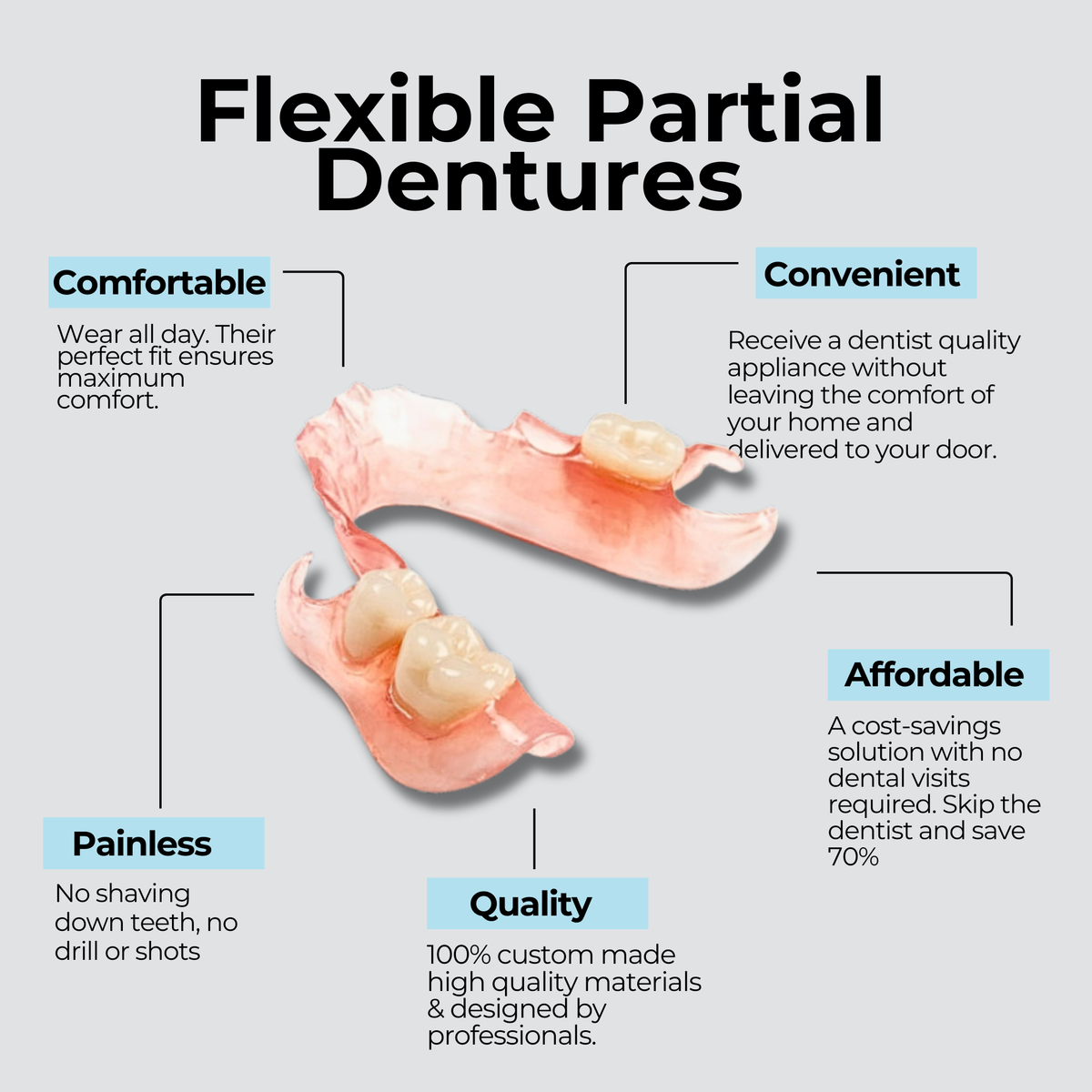 Flexible Partial Dentures

Comfortable

Wear all day. Their perfect fit ensures maximum comfort.

Convenient

Receive a dentist quality appliance without leaving the comfort of your home and delivered to your door.

Affordable

A cost-savings solution with no dental visits required. Skip the dentist and save 70%

Painless

No shaving down teeth, no drill or shots

Quality

100% custom made high quality materials & designed by professionals.